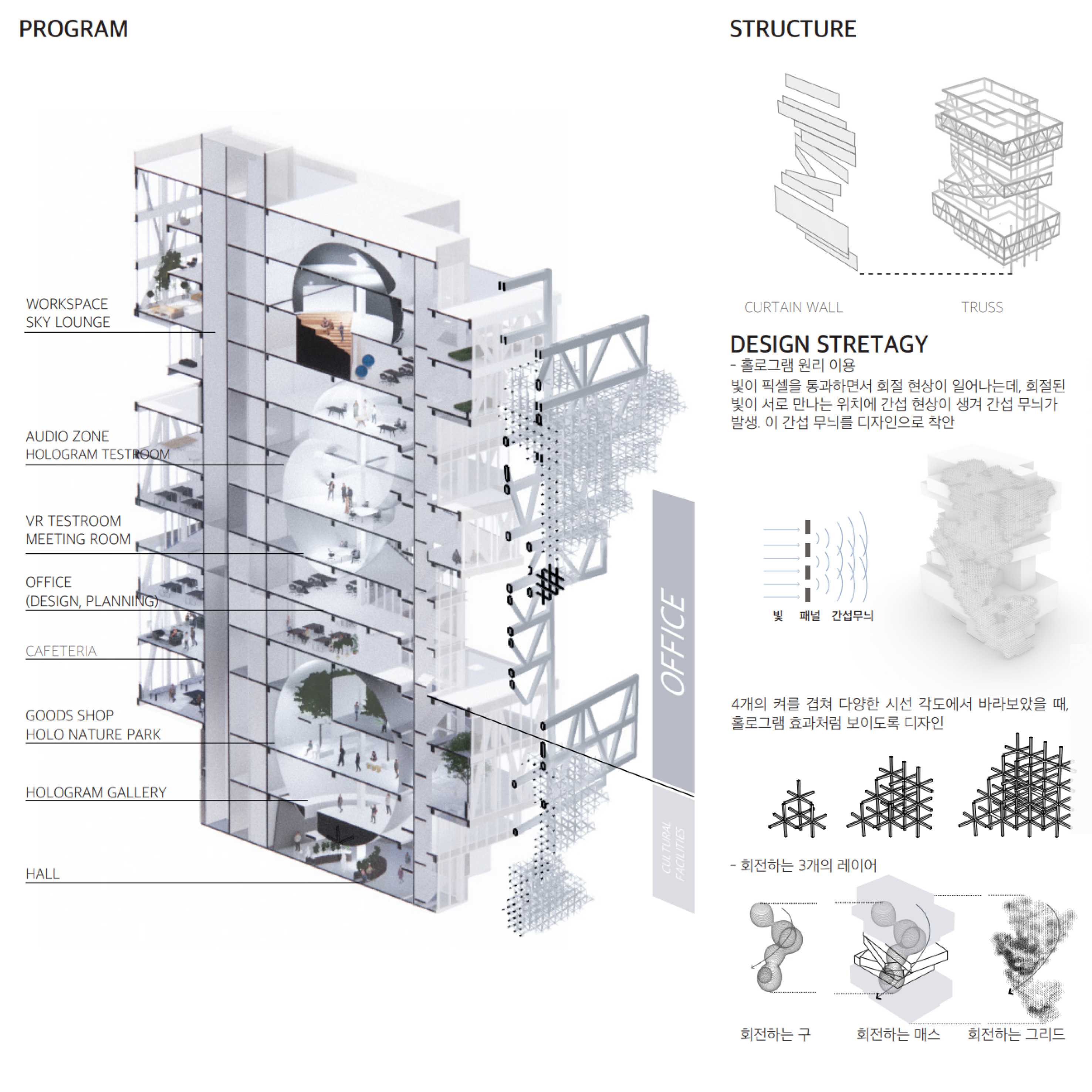 PROGRAM

WORKSPACE
SKY LOUNGE

AUDIO ZONE
HOLOGRAM TESTROOM

VR TESTROOM
MEETING ROOM

OFFICE
(DESIGN, PLANNING)

CAFETERIA

GOODS SHOP
HOLO NATURE PARK

HOLOGRAM GALLERY

HALL

OFFICE

CULTURAL FACILITIES

STRUCTURE

CURTAIN WALL

TRUSS

DESIGN STRETAGY

- 홀로그램 원리 이용

빛이 픽셀을 통과하면서 회절 현상이 일어나는데, 회절된 빛이 서로 만나는 위치에 간섭 현상이 생겨 간섭 무늬가 발생. 이 간섭 무늬를 디자인으로 착안

빛 패널 간섭무늬

4개의 켜를 겹쳐 다양한 시선 각도에서 바라보았을 때, 홀로그램 효과처럼 보이도록 디자인

- 회전하는 3개의 레이어

회전하는 구

회전하는 매스

회전하는 그리드